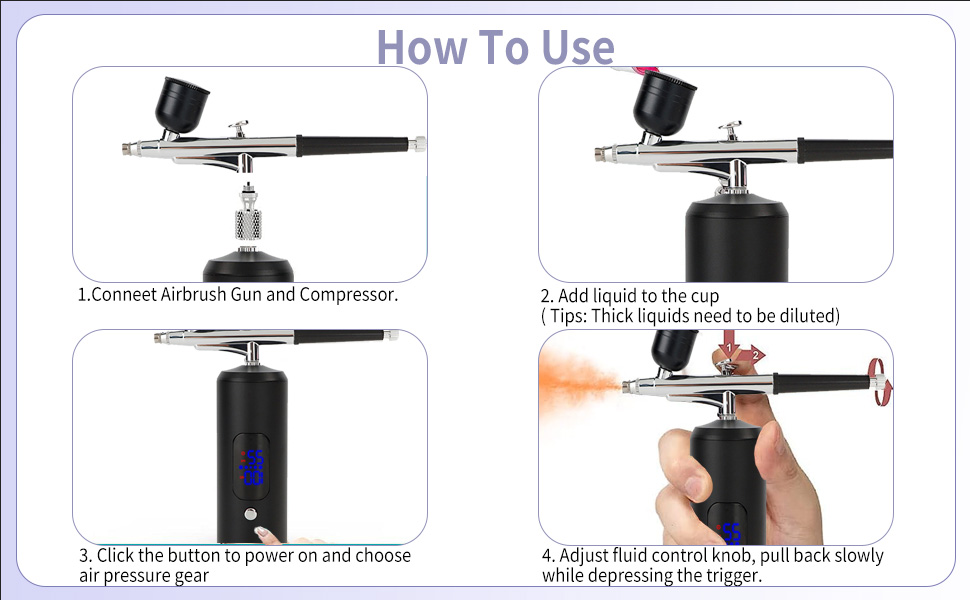 How To Use

1.Conneet Airbrush Gun and Compressor.

2. Add liquid to the cup
( Tips: Thick liquids need to be diluted)

3. Click the button to power on and choose air pressure gear

1
2

4. Adjust fluid control knob, pull back slowly while depressing the trigger.