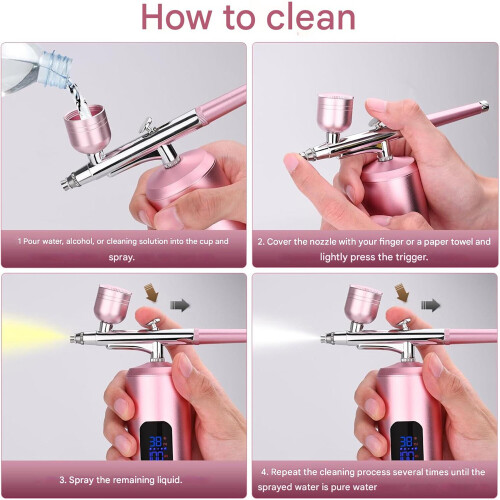 How to clean

1 Pour water, alcohol, or cleaning solution into the cup and spray.

2. Cover the nozzle with your finger or a paper towel and lightly press the trigger.

38
100

3. Spray the remaining liquid.

38
100

4. Repeat the cleaning process several times until the sprayed water is pure water