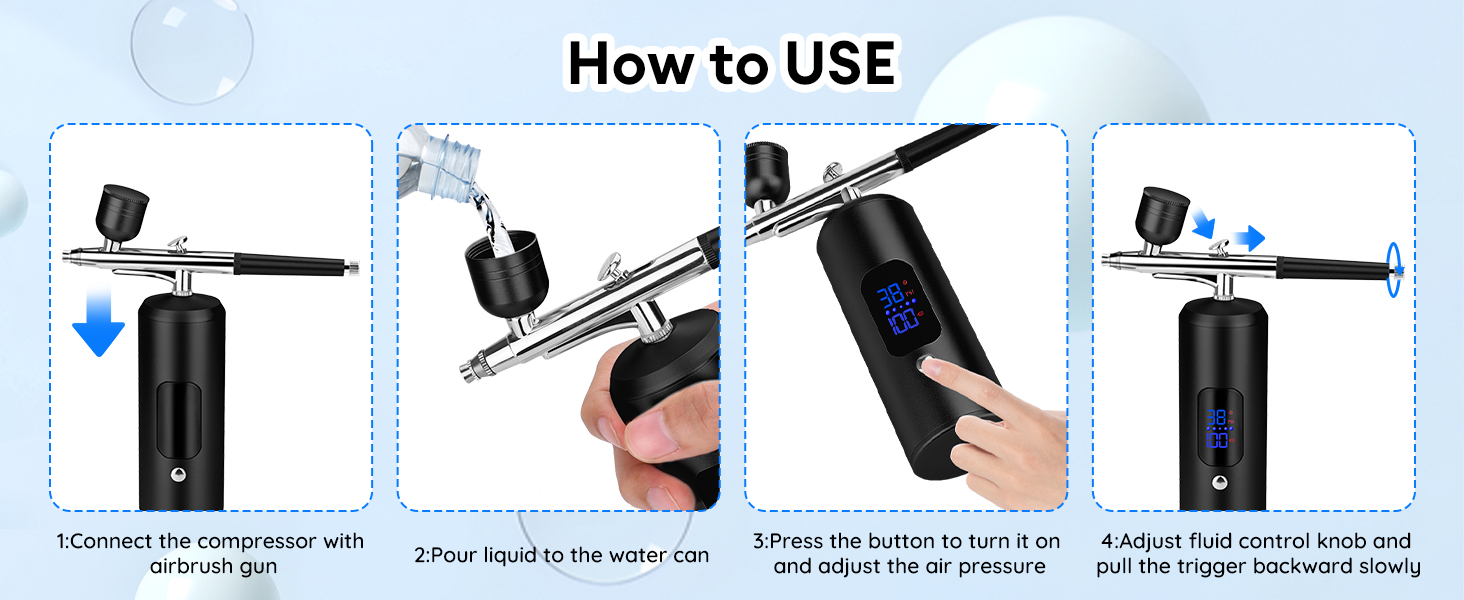 How to USE

38
100

38
100

1:Connect the compressor with airbrush gun

2:Pour liquid to the water can

3:Press the button to turn it on and adjust the air pressure

4:Adjust fluid control knob and pull the trigger backward slowly