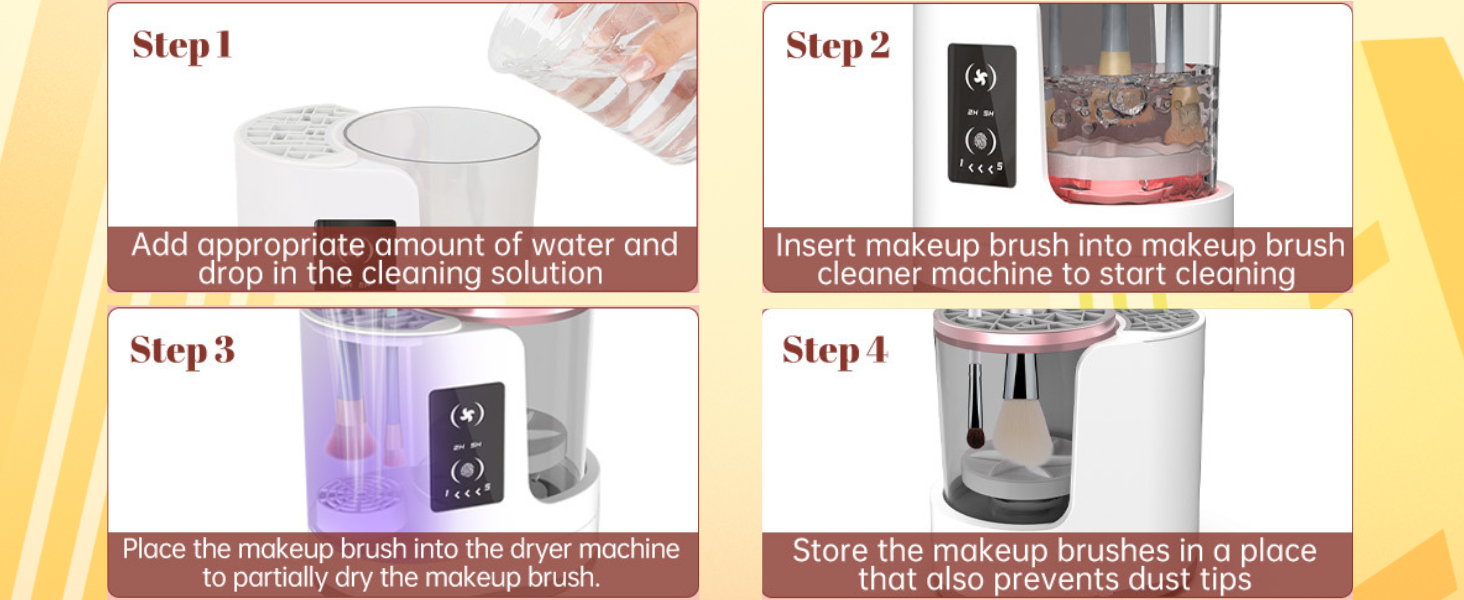 Step 1

Add appropriate amount of water and drop in the cleaning solution

Step 2

2H 5H

1 < < < 5

Insert makeup brush into makeup brush cleaner machine to start cleaning

Step 3

2H 5H

1 < < < 5

Place the makeup brush into the dryer machine to partially dry the makeup brush.

Step 4

Store the makeup brushes in a place that also prevents dust tips