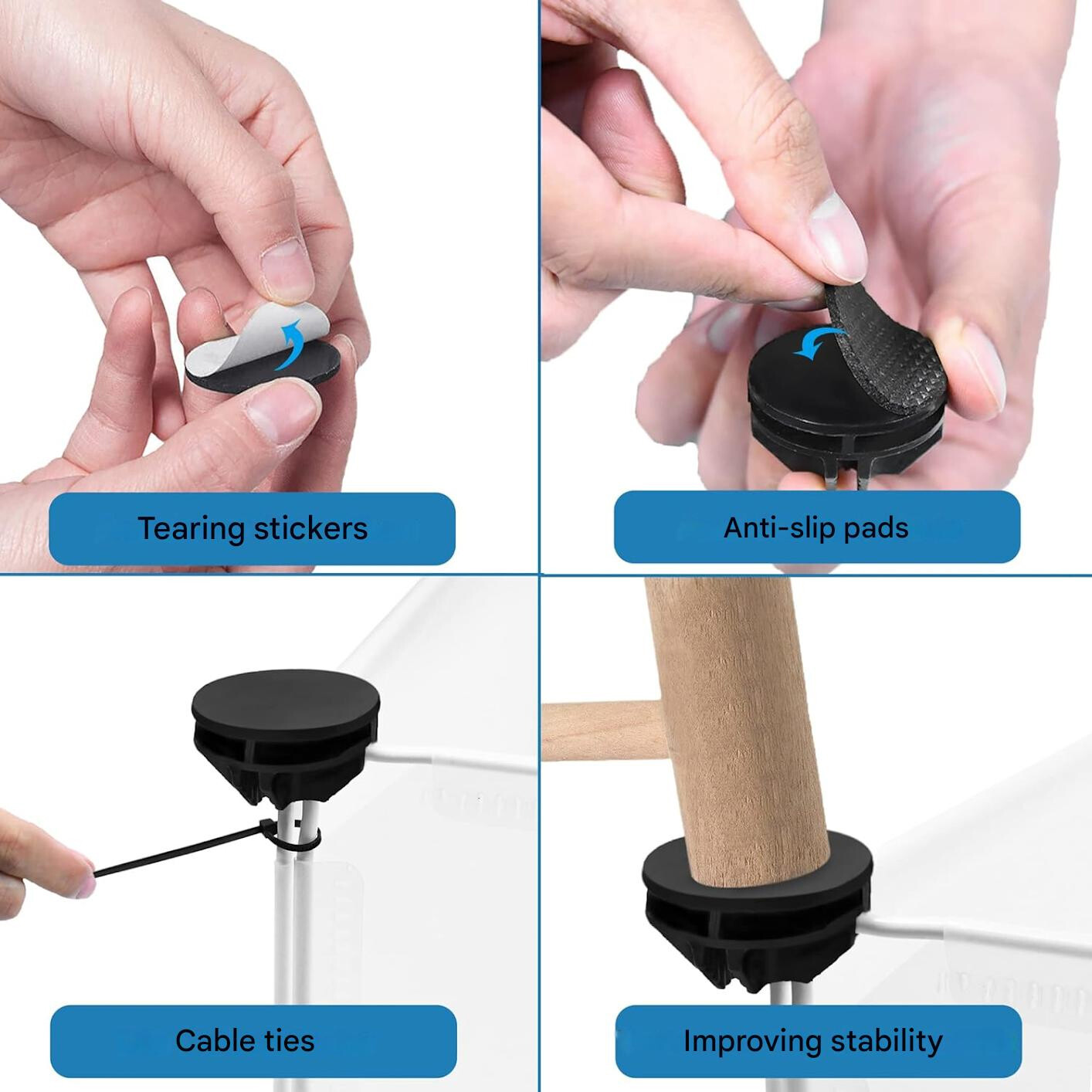 Tearing stickers

Anti-slip pads

Cable ties

Improving stability