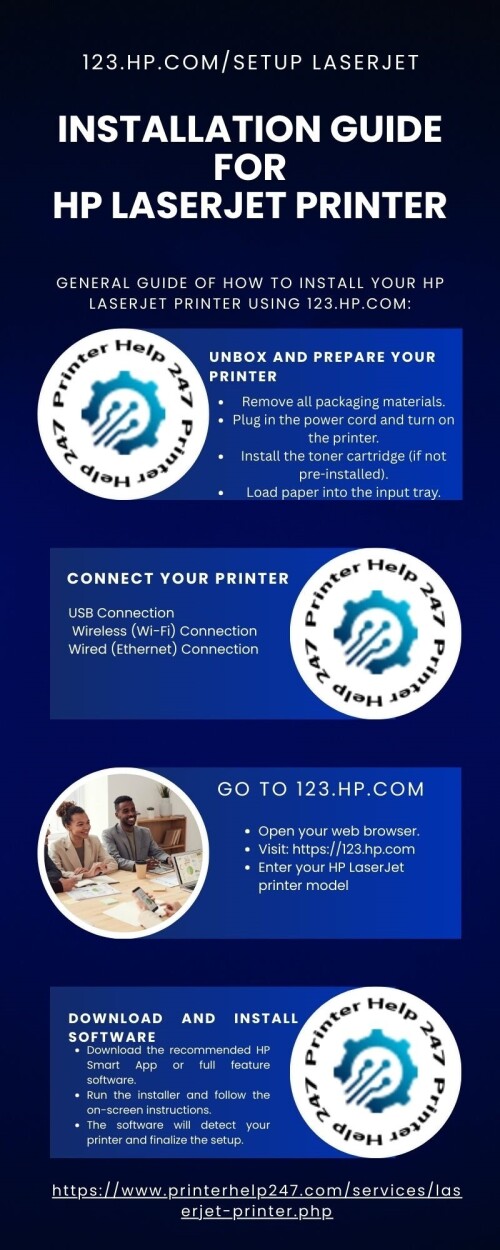 123.HP.COM/SETUP LASERJET

INSTALLATION GUIDE FOR HP LASERJET PRINTER

GENERAL GUIDE OF HOW TO INSTALL YOUR HP LASERJET PRINTER USING 123.HP.COM:

Printer Help 247 Printer Help 247

UNBOX AND PREPARE YOUR PRINTER

- Remove all packaging materials.
- Plug in the power cord and turn on the printer.
- Install the toner cartridge (if not pre-installed).
- Load paper into the input tray.

CONNECT YOUR PRINTER

USB Connection
Wireless (Wi-Fi) Connection
Wired (Ethernet) Connection

Printer Help 247 Printer Help 247

GO TO 123.HP.COM

- Open your web browser.
- Visit: https://123.hp.com
- Enter your HP LaserJet printer model

DOWNLOAD AND INSTALL SOFTWARE

- Download the recommended HP Smart App or full feature software.
- Run the installer and follow the on-screen instructions.
- The software will detect your printer and finalize the setup.

Printer Help 247 Printer Help 247

https://www.printerhelp247.com/services/laserjet-printer.php