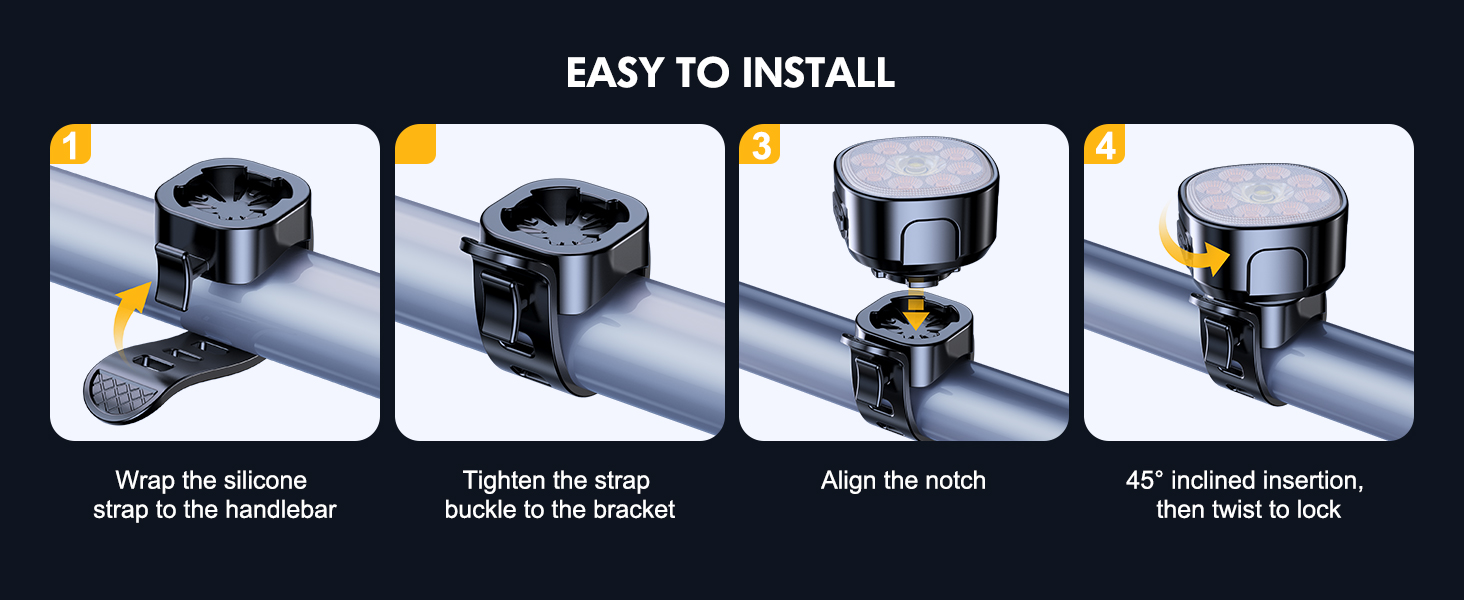 EASY TO INSTALL

1

Wrap the silicone strap to the handlebar

Tighten the strap buckle to the bracket

3

Align the notch

4

45° inclined insertion, then twist to lock