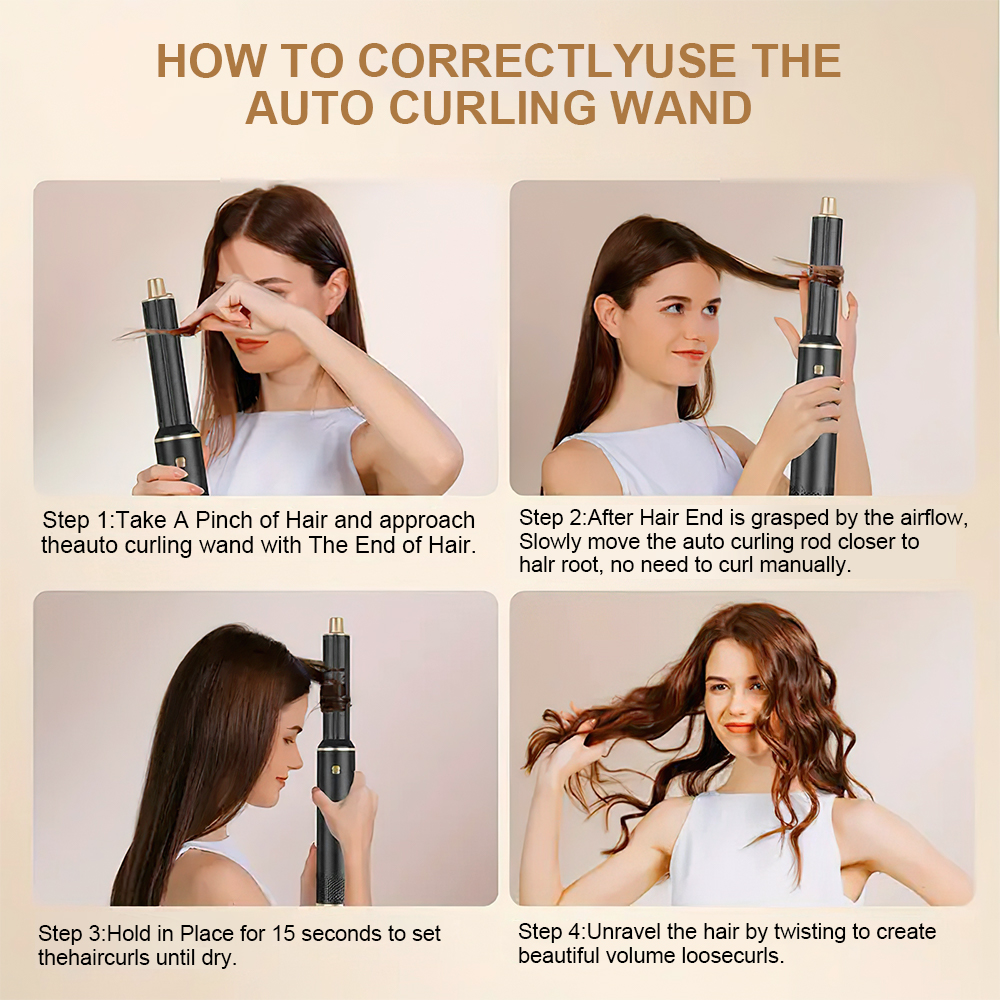 HOW TO CORRECTLYUSE THE AUTO CURLING WAND

Step 1:Take A Pinch of Hair and approach theauto curling wand with The End of Hair.

Step 2:After Hair End is grasped by the airflow, Slowly move the auto curling rod closer to halr root, no need to curl manually.

Step 3:Hold in Place for 15 seconds to set thehaircurls until dry.

Step 4:Unravel the hair by twisting to create beautiful volume loosecurls.