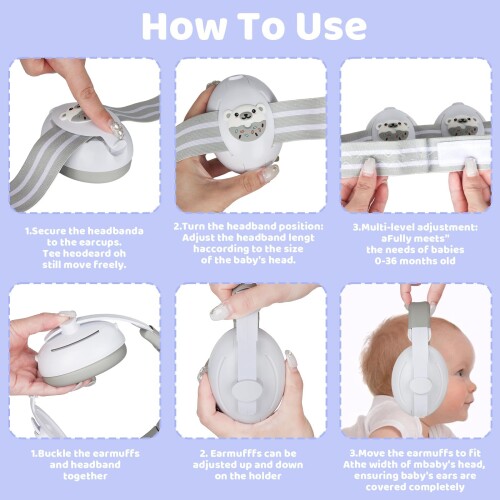 How To Use

1.Secure the headbanda to the earcups. Tee heodeard oh still move freely.

2.Turn the headband position: Adjust the headband lengt haccording to the size of the baby's head.

3.Multi-level adjustment: aFully meets" the needs of babies 0-36 months old

1.Buckle the earmuffs and headband together

2. Earmufffs can be adjusted up and down on the holder

3.Move the earmuffs to fit Athe width of mbaby's head, ensuring baby's ears are covered completely