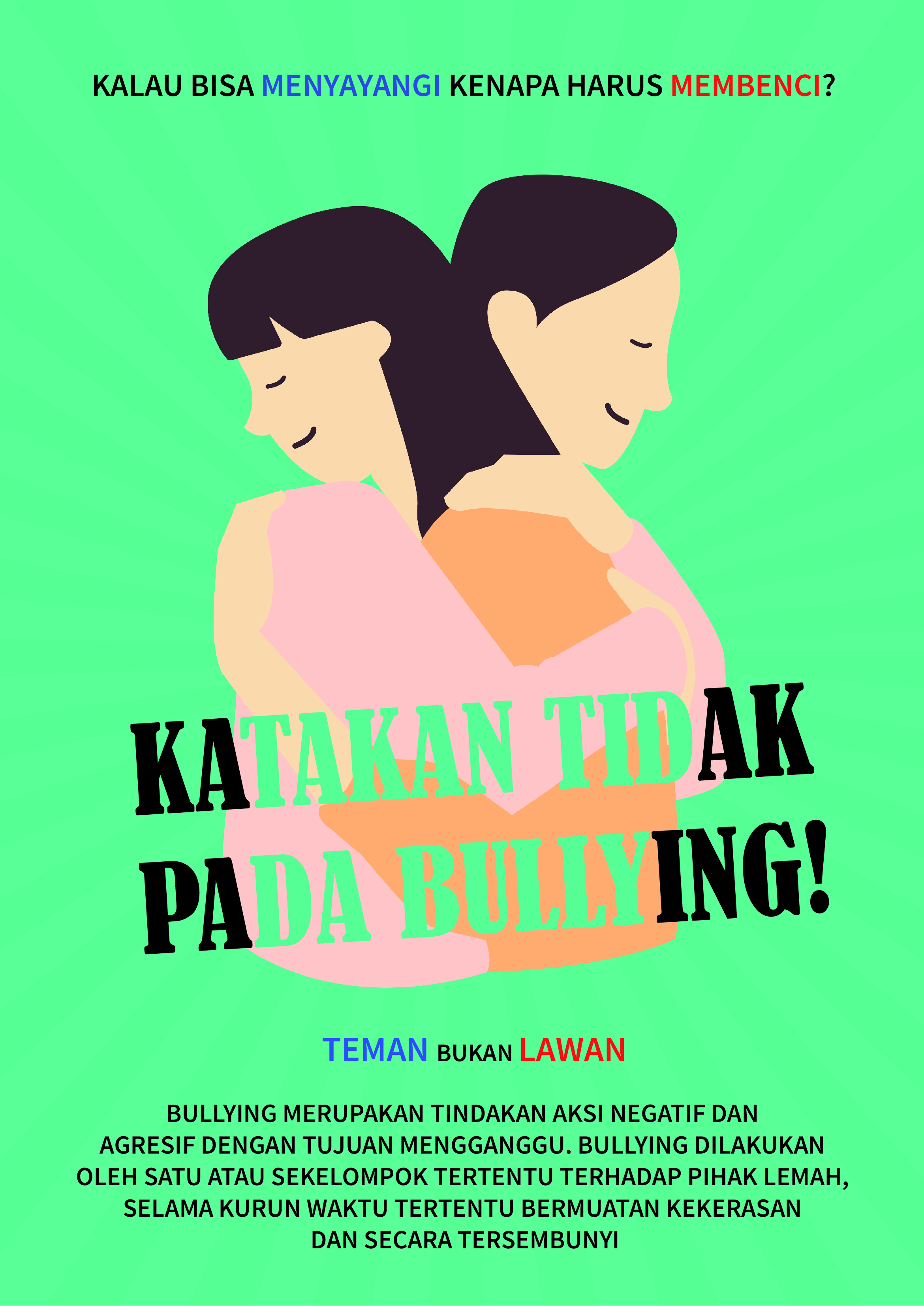 KALAU BISA MENYAYANGI KENAPA HARUS MEMBENCI?

KATAKAN TIDAK PADA BULLYING!

TEMAN BUKAN LAWAN

BULLYING MERUPAKAN TINDAKAN AKSI NEGATIF DAN AGRESIF DENGAN TUJUAN MENGGANGGU. BULLYING DILAKUKAN OLEH SATU ATAU SEKELOMPOK TERTENTU TERHADAP PIHAK LEMAH, SELAMA KURUN WAKTU TERTENTU BERMUATAN KEKERASAN DAN SECARA TERSEMBUNYI